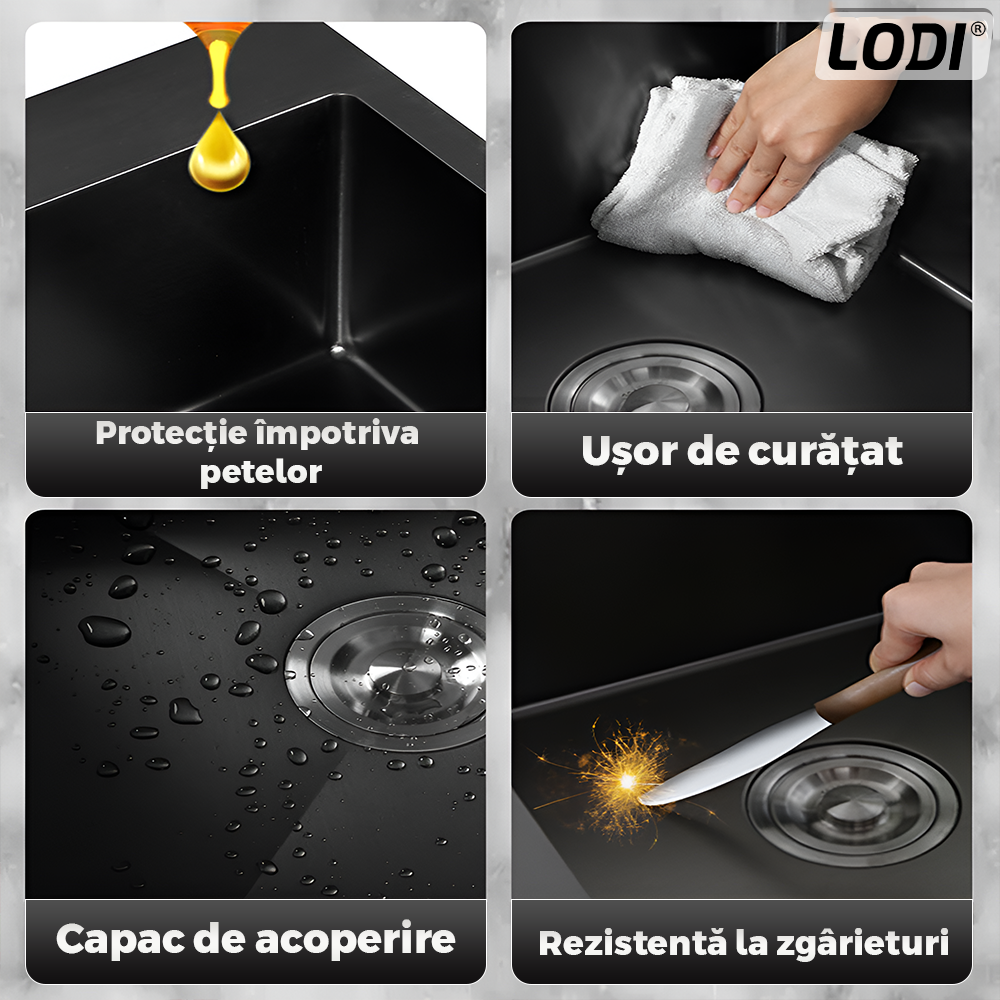 LODI®

Protecție împotriva petelor

Ușor de curățat

Capac de acoperire

Rezistentă la zgârieturi