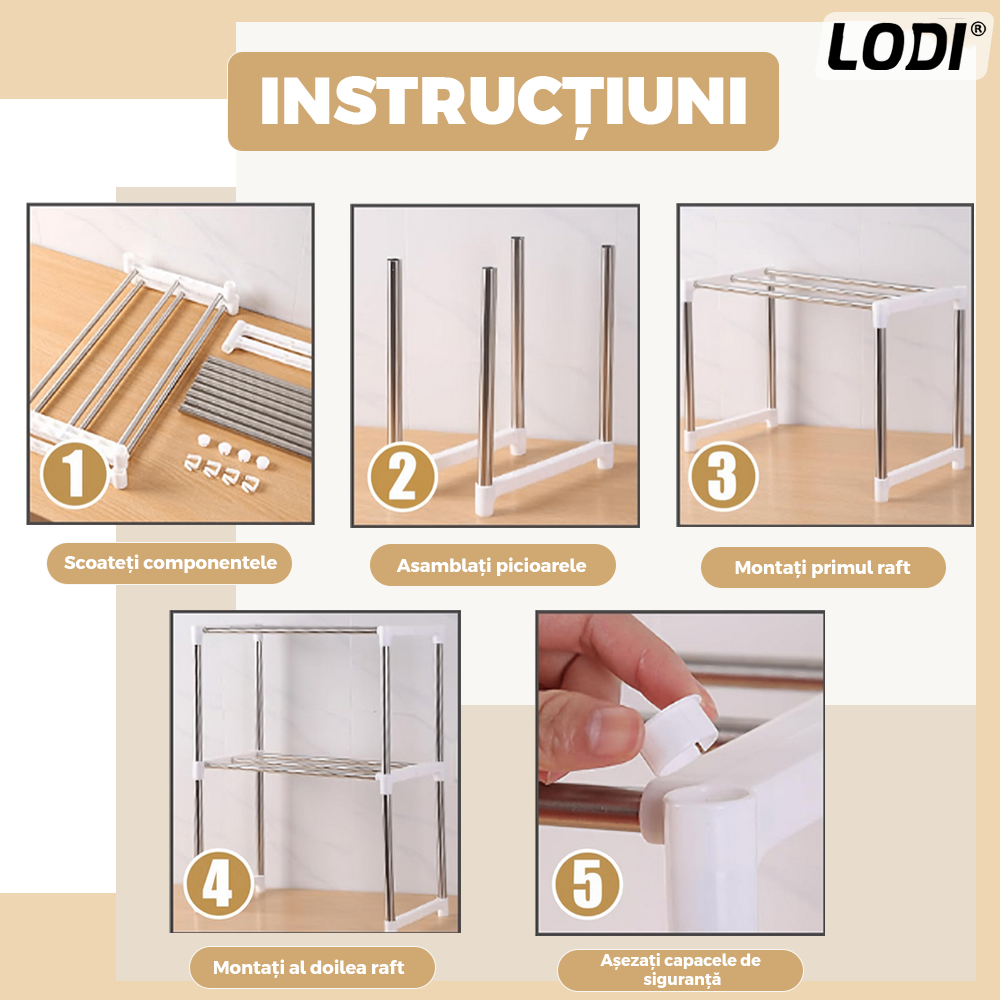 LODI®

INSTRUCȚIUNI

1

Scoateți componentele

2

Asamblați picioarele

3

Montați primul raft

4

Montați al doilea raft

5

Așezați capacele de siguranță