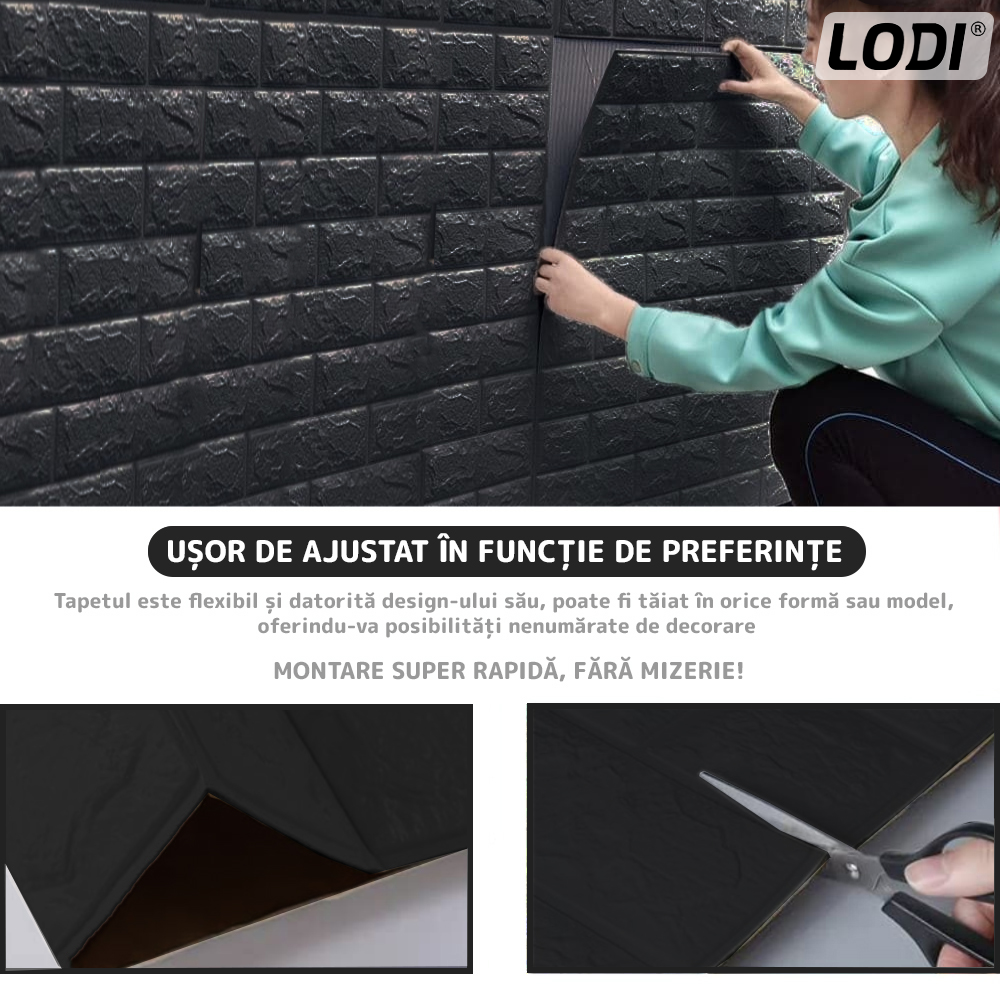 LODI®

UȘOR DE AJUSTAT ÎN FUNCȚIE DE PREFERINȚE

Tapetul este flexibil și datorită design-ului său, poate fi tăiat în orice formă sau model, oferindu-va posibilități nenumărate de decorare

MONTARE SUPER RAPIDĂ, FĂRĂ MIZERIE!