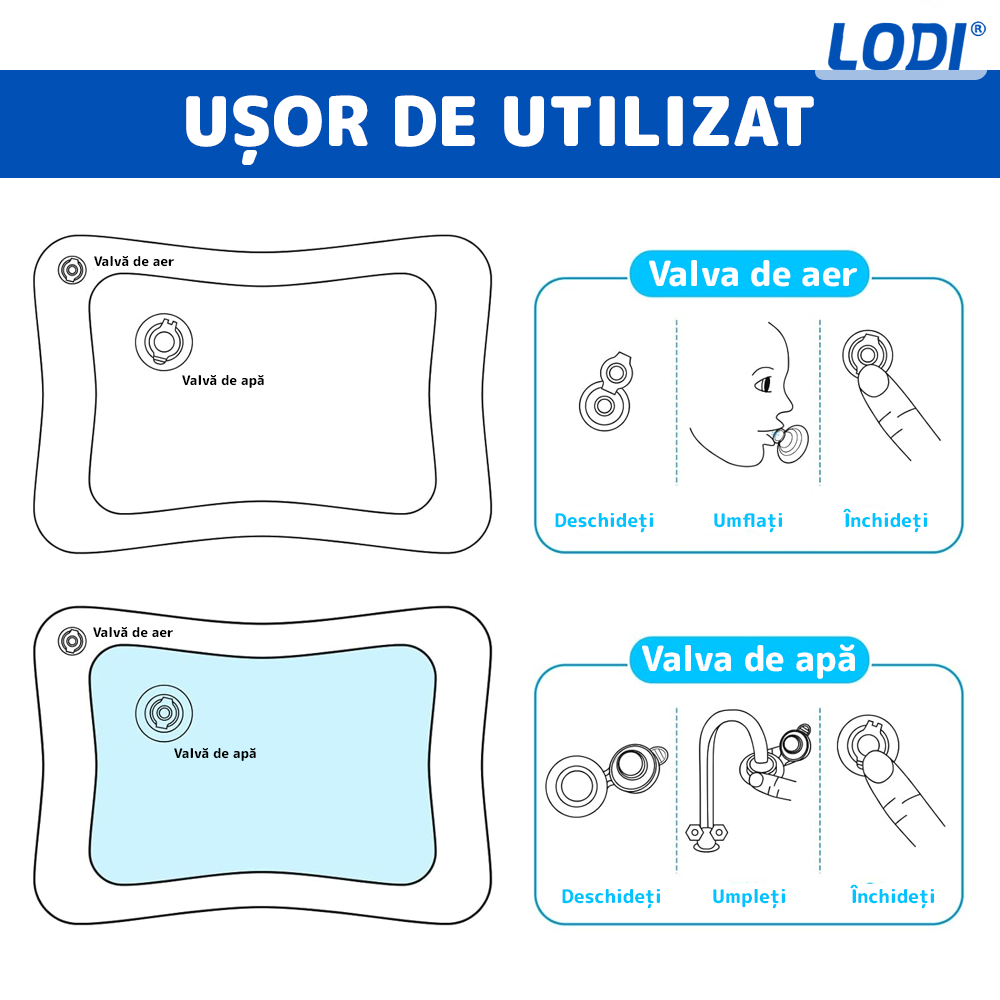 LODI®

UȘOR DE UTILIZAT

Valvă de aer
Valvă de apă

Valva de aer
Deschideți
Umflați
Închideți

Valvă de aer
Valvă de apă

Valva de apă
Deschideți
Umpleți
Închideți