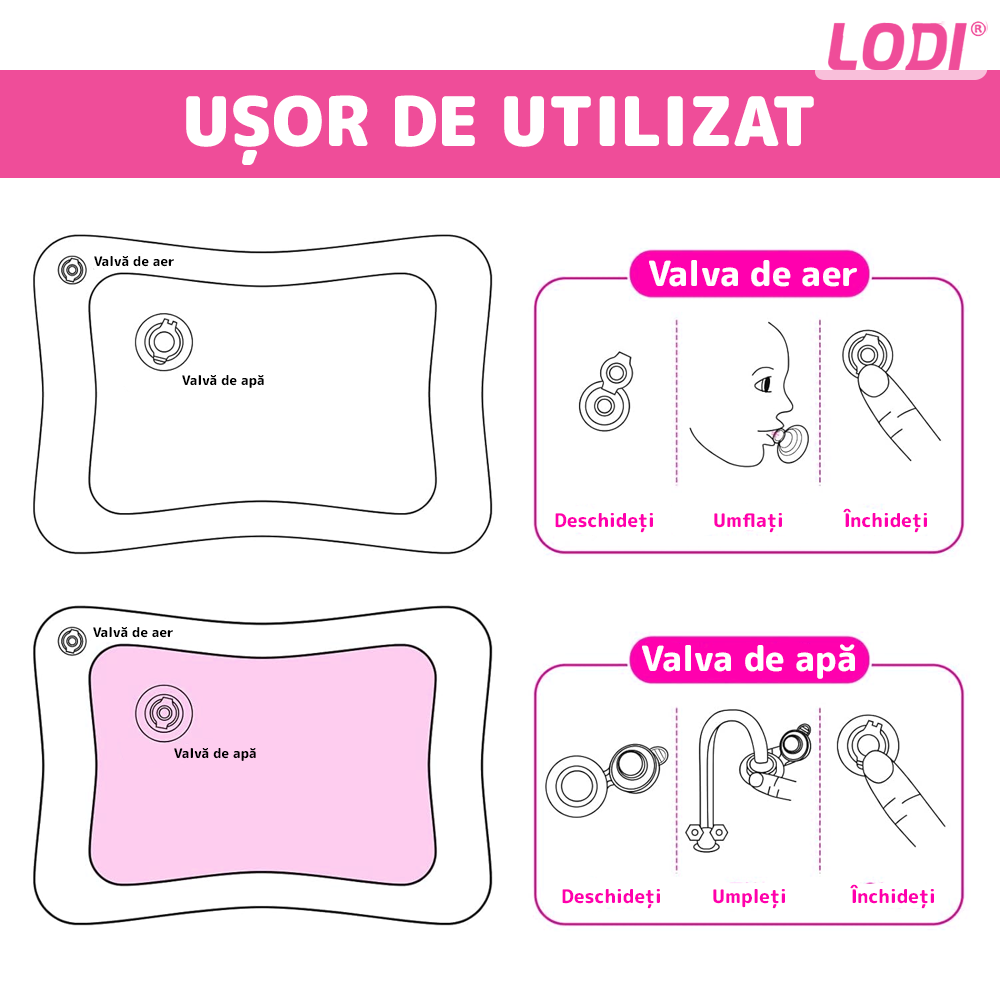 LODI®

UȘOR DE UTILIZAT

Valvă de aer

Valvă de apă

Valva de aer

Deschideți

Umflați

Închideți

Valvă de aer

Valvă de apă

Valva de apă

Deschideți

Umpleți

Închideți