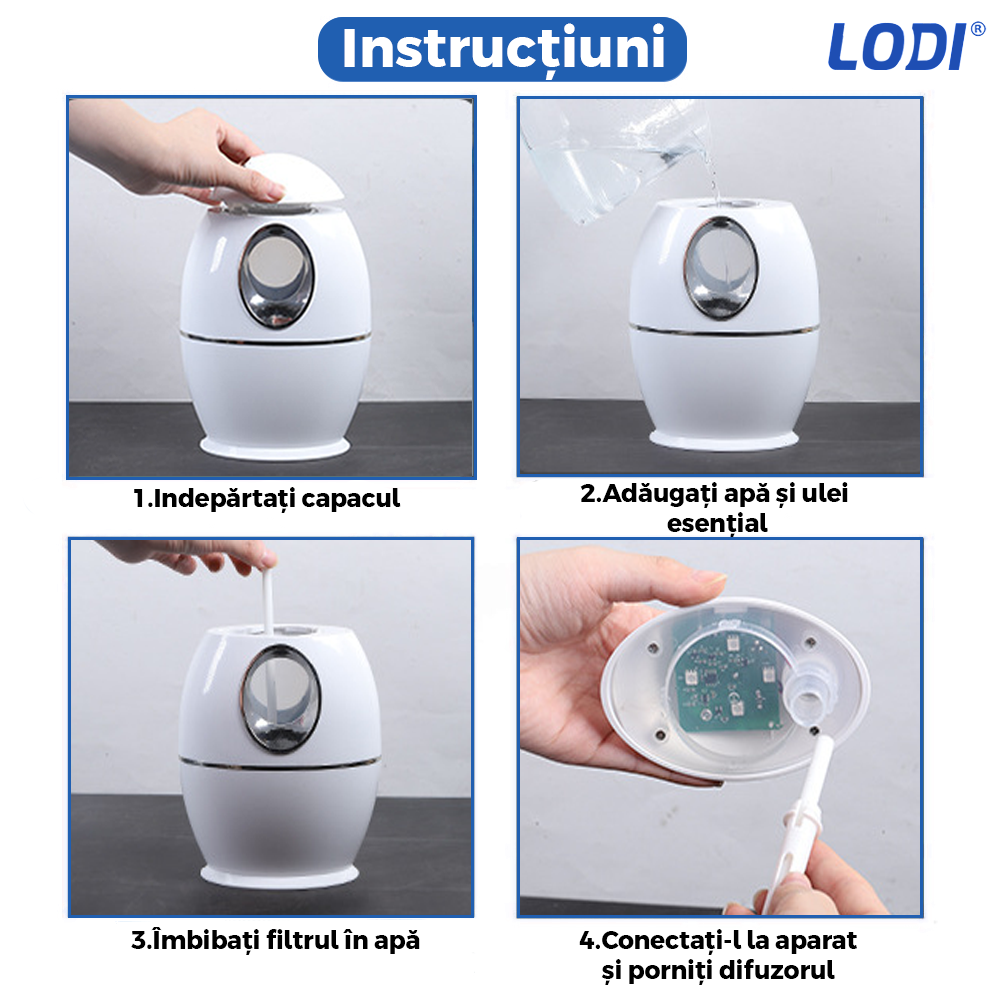 Instrucțiuni

LODI®

1.Indepărtați capacul

2.Adăugați apă și ulei esențial

3.Îmbibați filtrul în apă

4.Conectați-l la aparat și porniți difuzorul