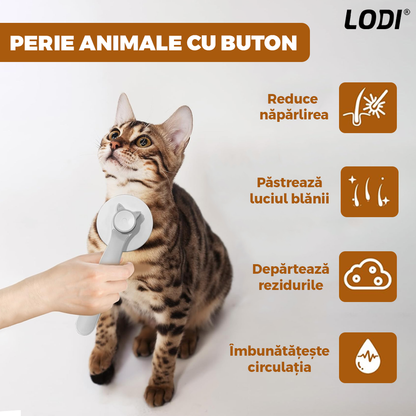 LODI®

PERIE ANIMALE CU BUTON

Reduce năpârlirea

Păstrează luciul blănii

Depărtează rezidurile

Îmbunătățește circulația