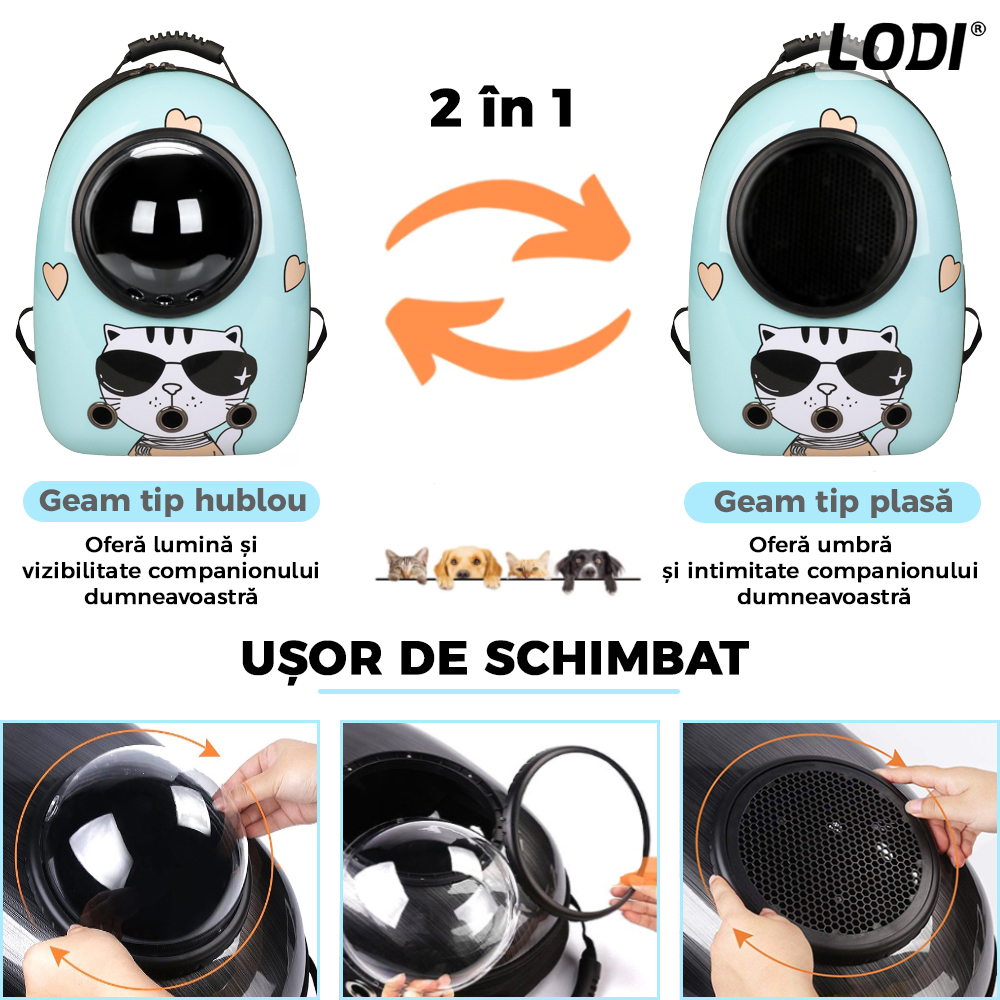 LODI®

2 în 1

Geam tip hublou

Oferă lumină și vizibilitate companionului dumneavoastră

Geam tip plasă

Oferă umbră și intimitate companionului dumneavoastră

UȘOR DE SCHIMBAT