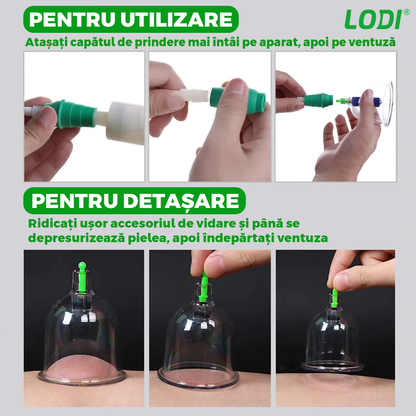 PENTRU UTILIZARE

LODI®

Atașați capătul de prindere mai întâi pe aparat, apoi pe ventuză

PENTRU DETAȘARE

Ridicați ușor accesoriul de vidare și până se depresurizează pielea, apoi îndepărtați ventuza