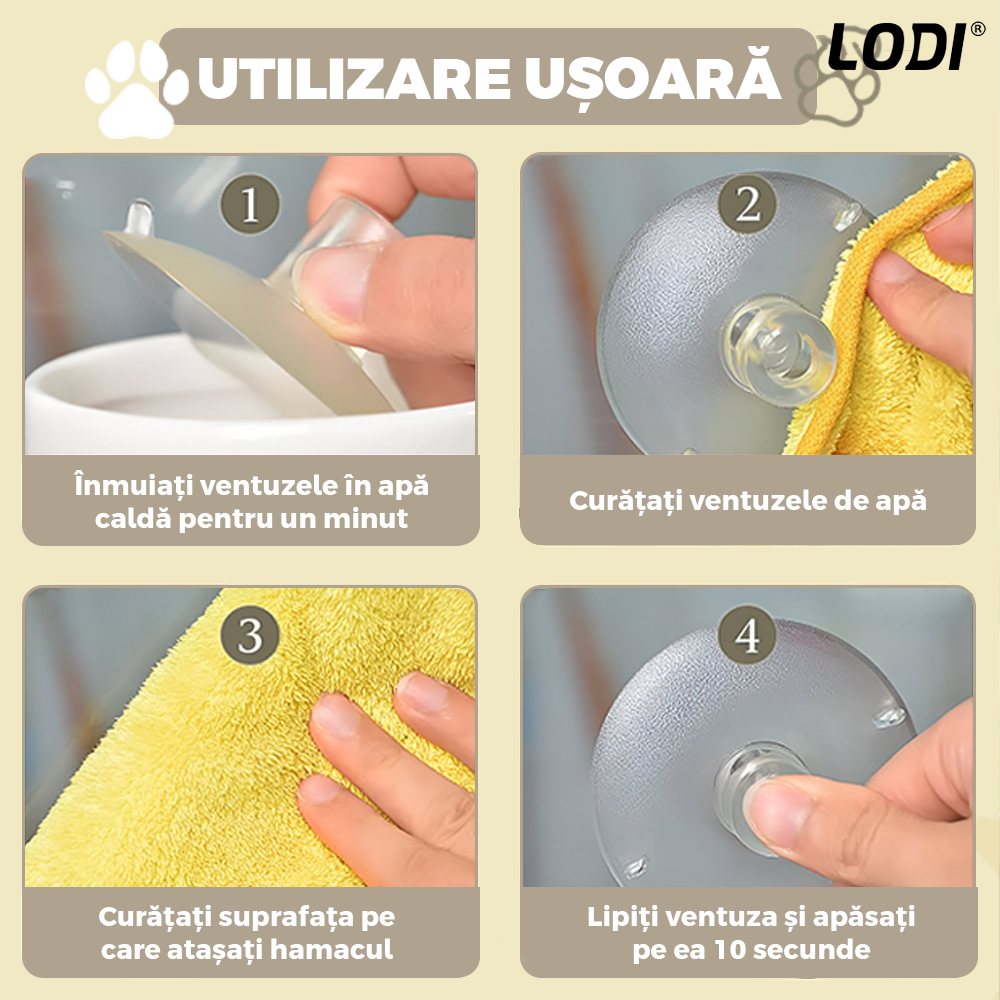 UTILIZARE UȘOARĂ

LODI®

1

Înmuiați ventuzele în apă caldă pentru un minut

2

Curățați ventuzele de apă

3

Curățați suprafața pe care atașați hamacul

4

Lipiți ventuza și apăsați pe ea 10 secunde