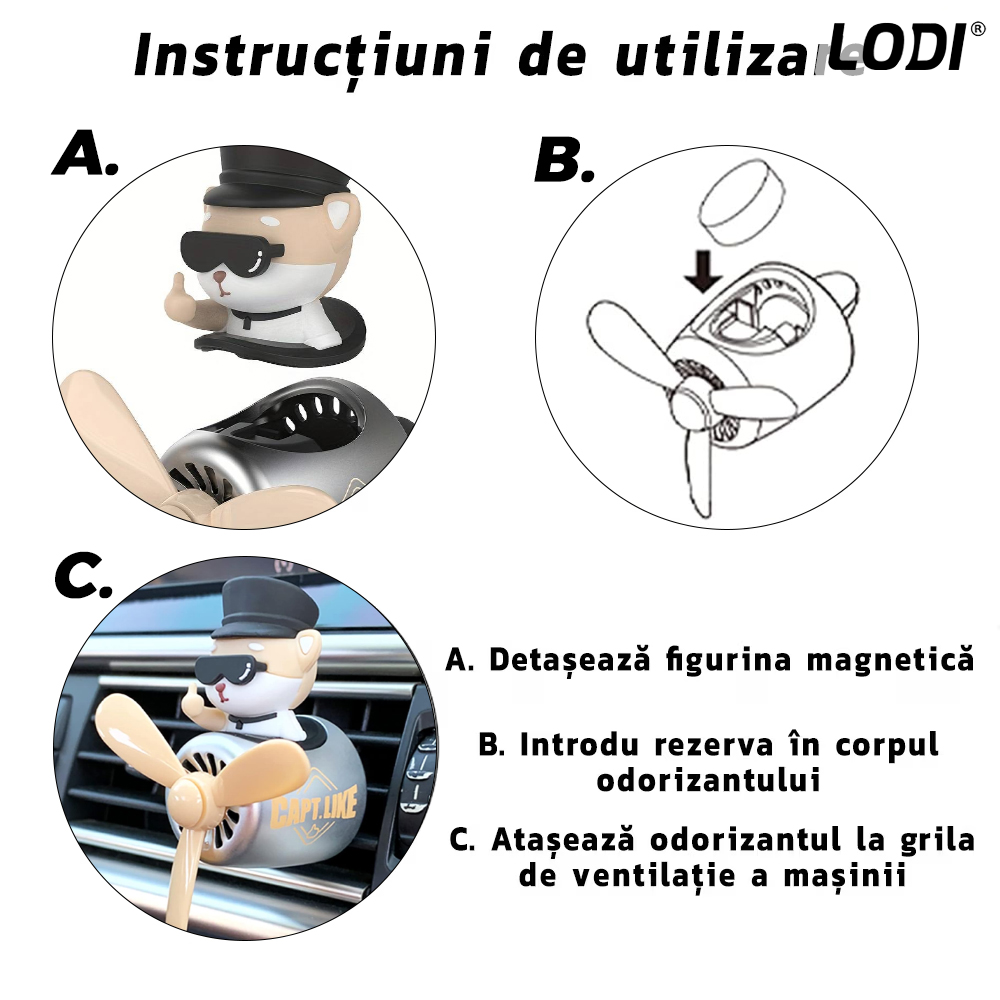 Instrucțiuni de utilizare LODI®

A.

B.

C.

CAPT.LIKE

A. Detașează figurina magnetică

B. Introdu rezerva în corpul odorizantului

C. Atașează odorizantul la grila de ventilație a mașinii