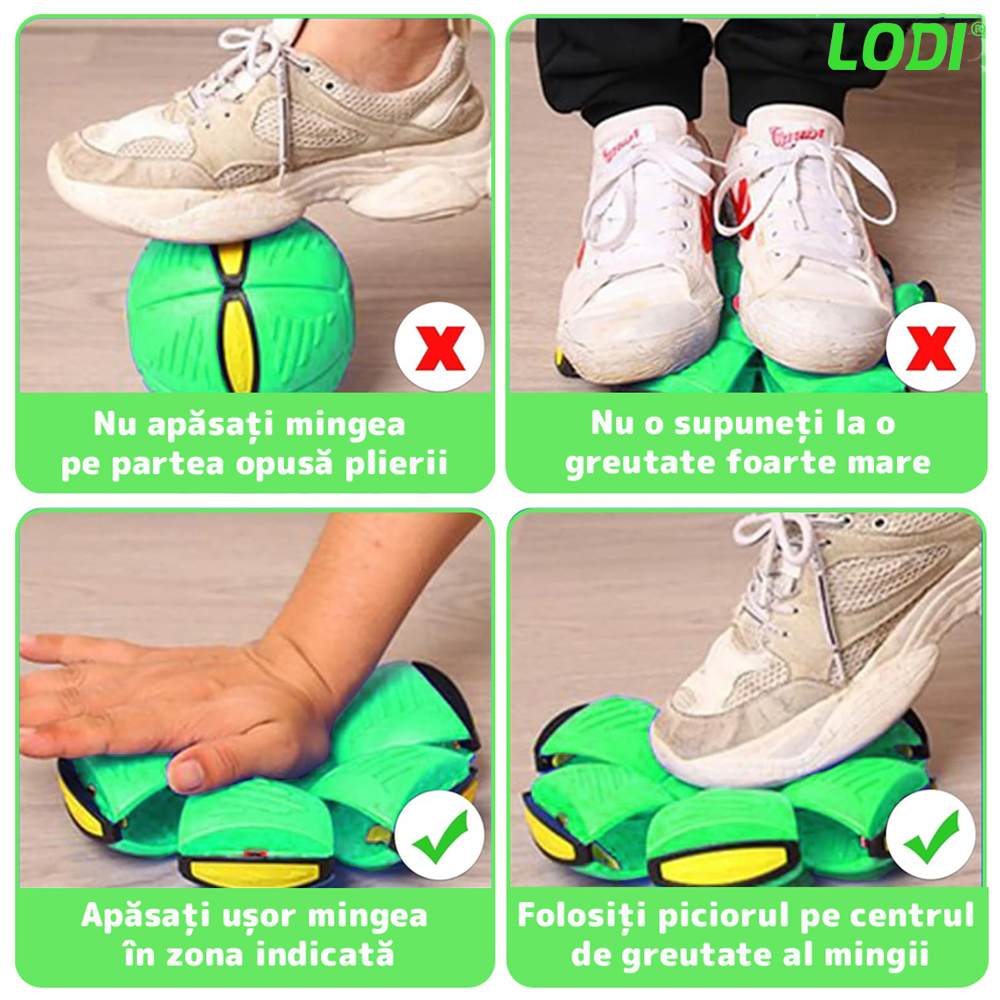 LODI®

Nu apăsați mingea pe partea opusă plierii

Nu o supuneți la o greutate foarte mare

Apăsați ușor mingea în zona indicată

Folosiți piciorul pe centrul de greutate al mingii