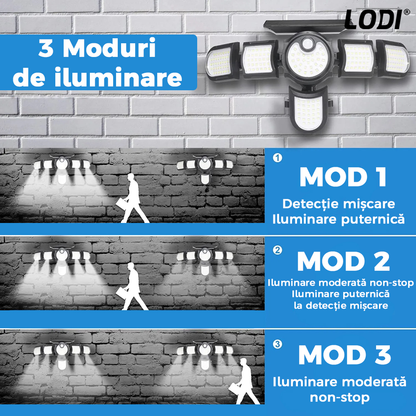 LODI®

3 Moduri de iluminare

1 MOD 1
Detecție mișcare
Iluminare puternică

2 MOD 2
Iluminare moderată non-stop
Iluminare puternică
la detecție mișcare

3 MOD 3
Iluminare moderată
non-stop