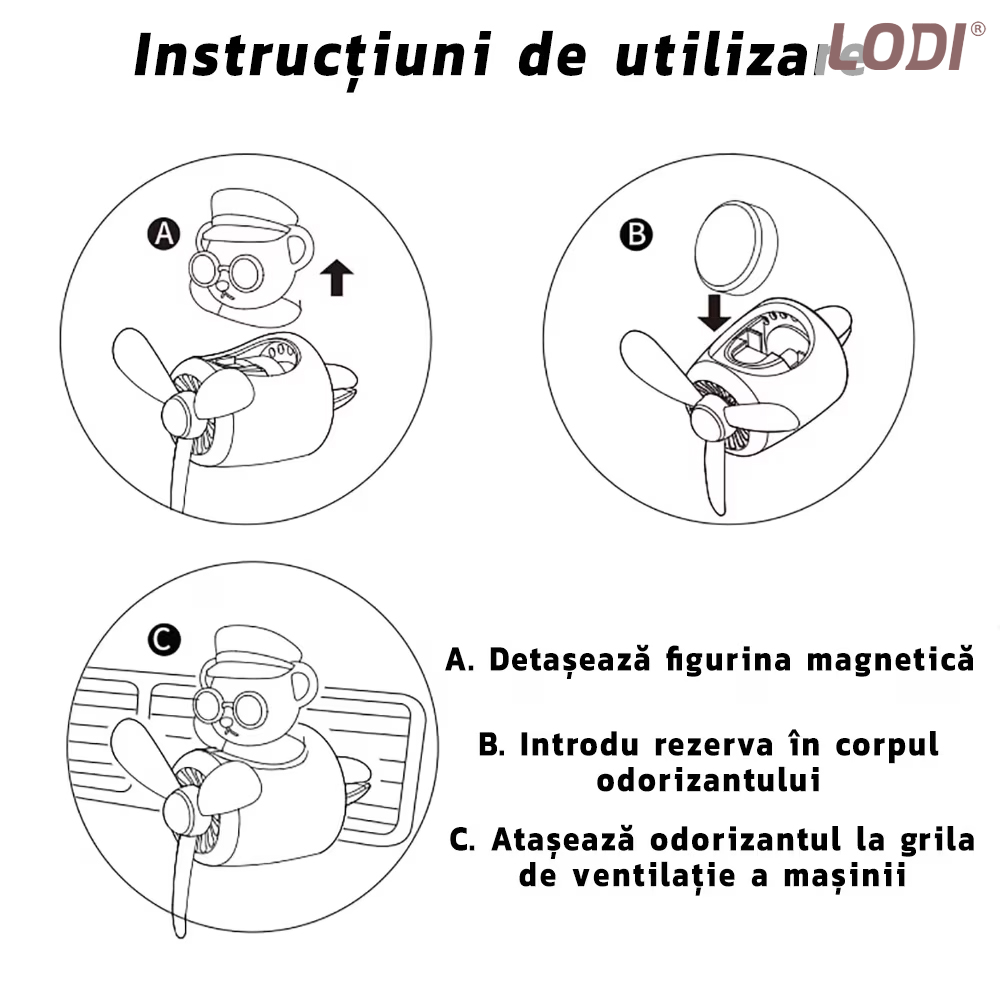 Instrucțiuni de utilizare

LODI®

A

B

C

A. Detașează figurina magnetică

B. Introdu rezerva în corpul odorizantului

C. Atașează odorizantul la grila de ventilație a mașinii