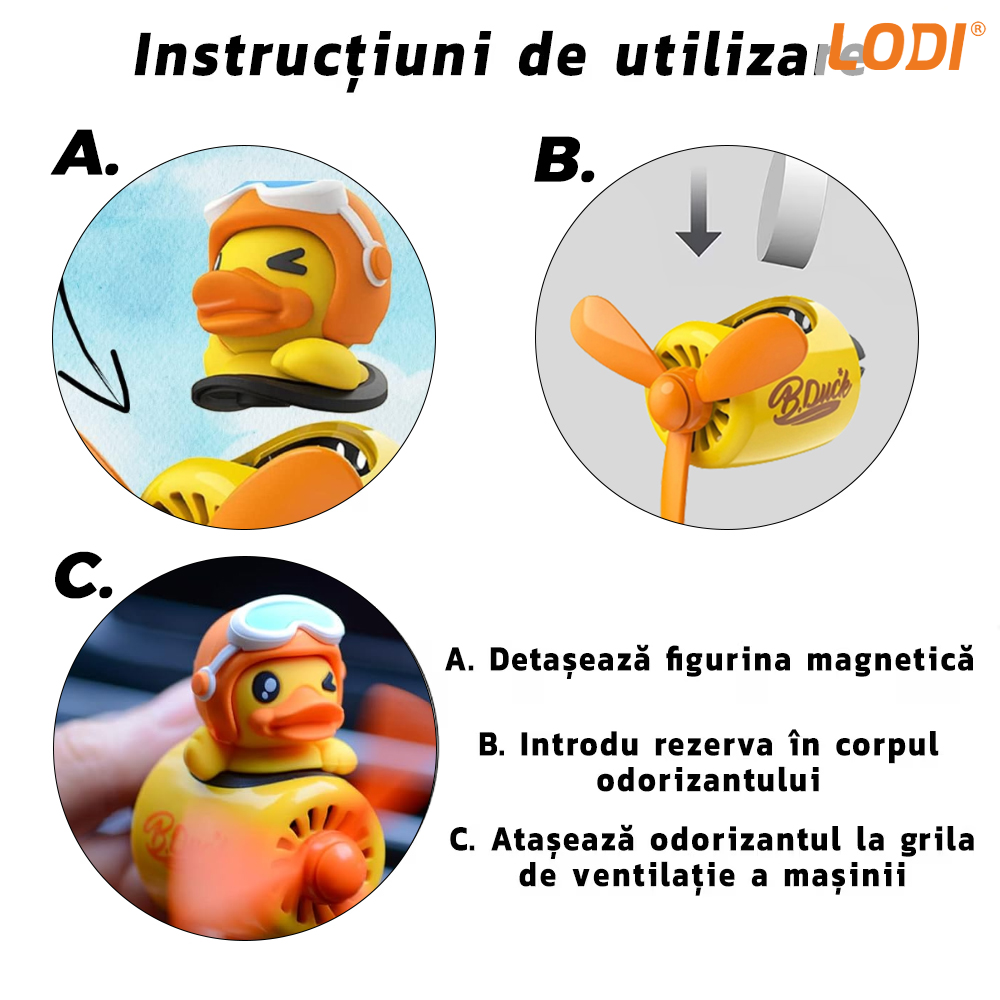 Instrucțiuni de utilizare

LODI®

A.

B.

B.Duck

C.

A. Detașează figurina magnetică

B. Introdu rezerva în corpul odorizantului

C. Atașează odorizantul la grila de ventilație a mașinii