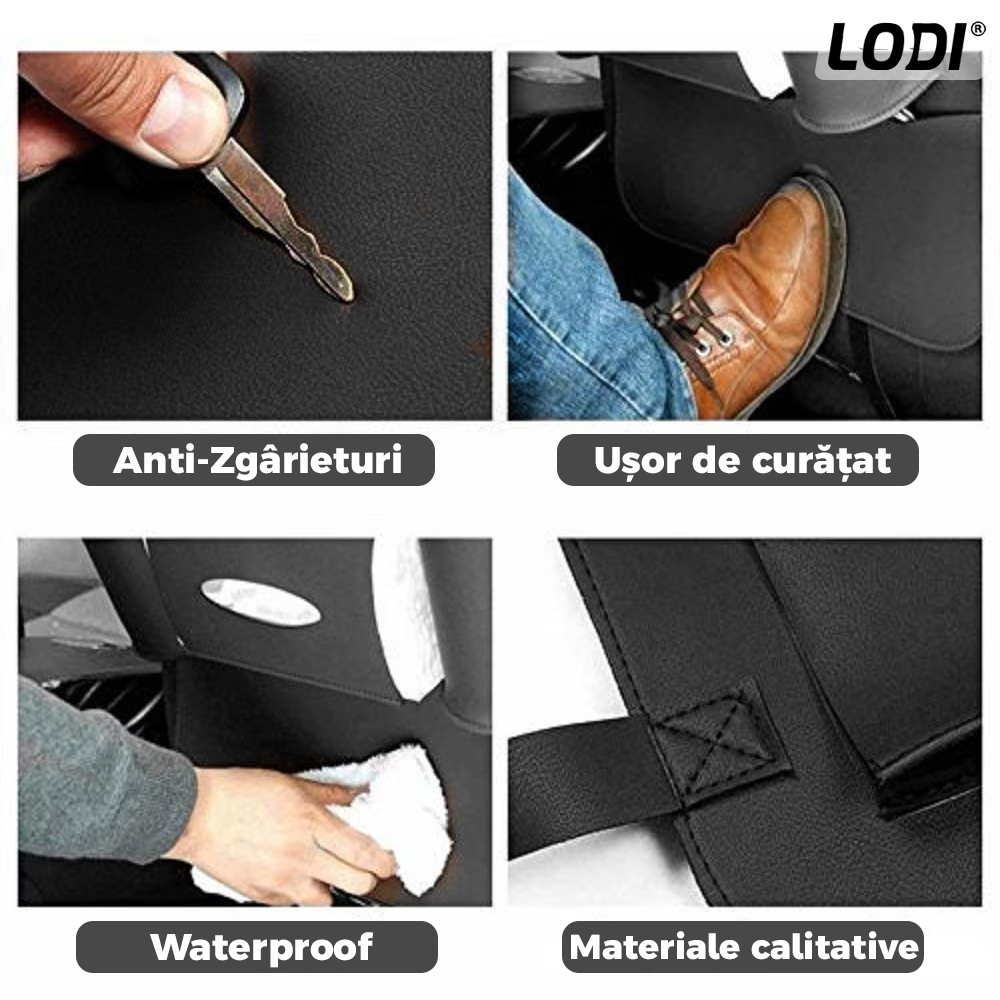 LODI®

Anti-Zgârieturi

Ușor de curățat

Waterproof

Materiale calitative