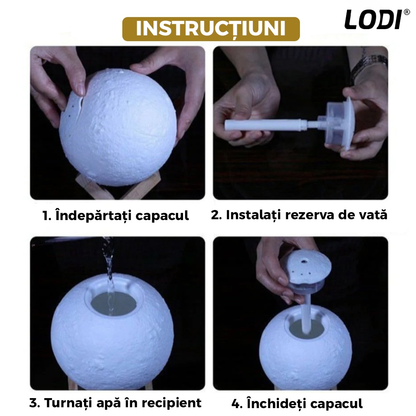 INSTRUCȚIUNI

LODI®

1. Îndepărtați capacul

2. Instalați rezerva de vată

3. Turnați apă în recipient

4. Închideți capacul