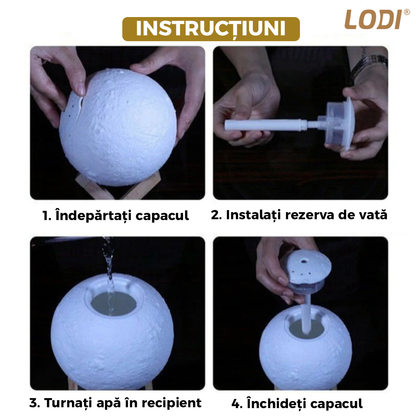 INSTRUCȚIUNI

LODI®

1. Îndepărtați capacul

2. Instalați rezerva de vată

3. Turnați apă în recipient

4. Închideți capacul