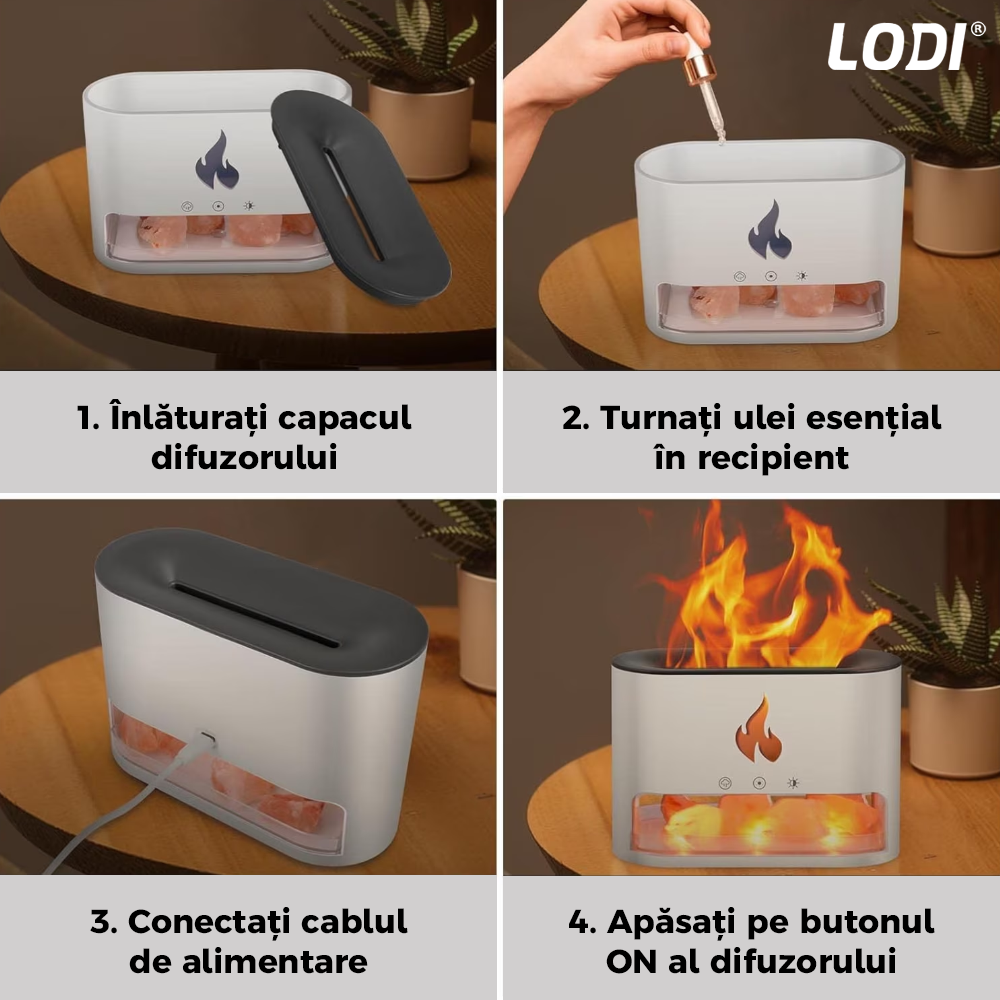 LODI®

1. Înlăturați capacul difuzorului

2. Turnați ulei esențial în recipient

3. Conectați cablul de alimentare

4. Apăsați pe butonul ON al difuzorului